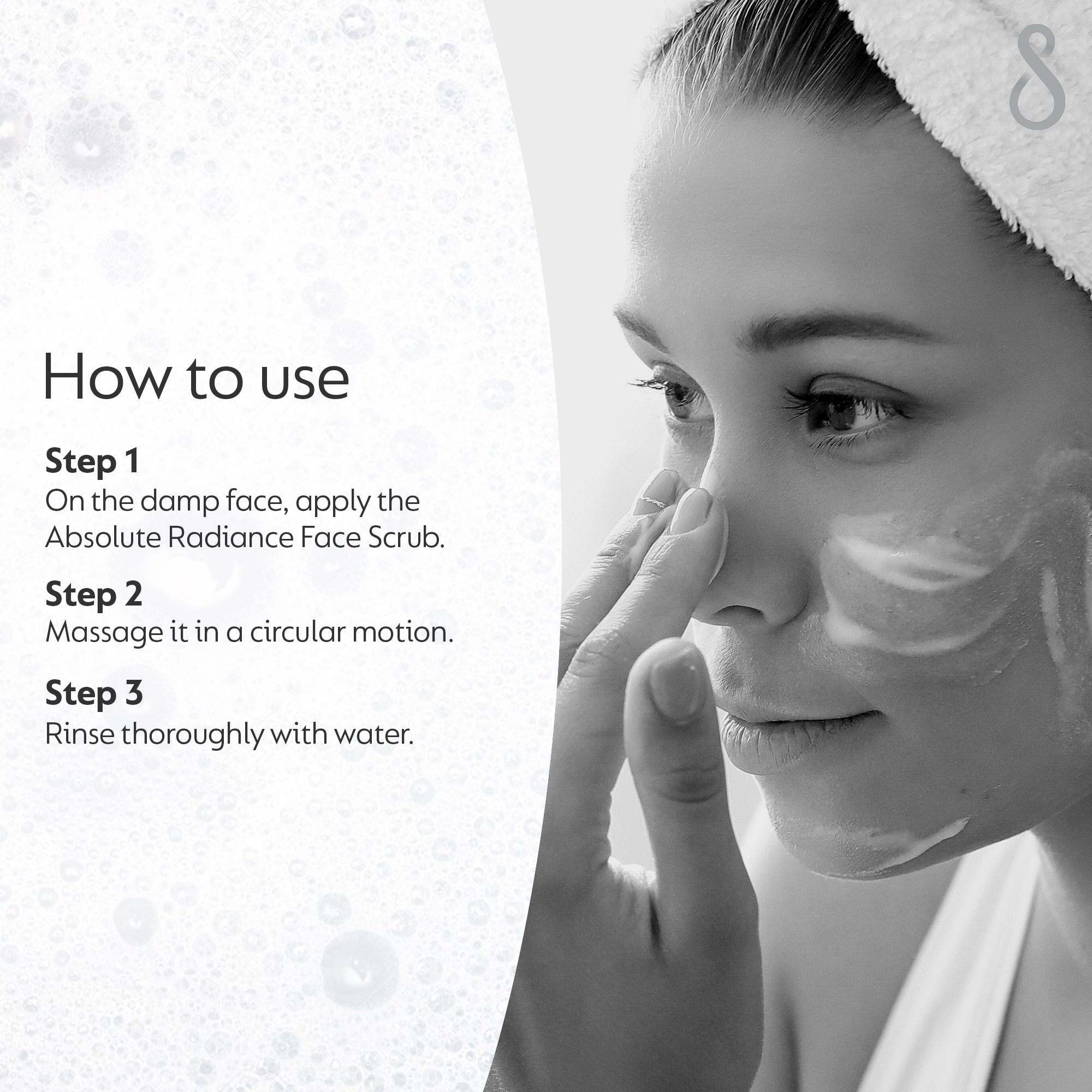 How to use

Step 1
On the damp face, apply the Absolute Radiance Face Scrub.

Step 2
Massage it in a circular motion.

Step 3
Rinse thoroughly with water.