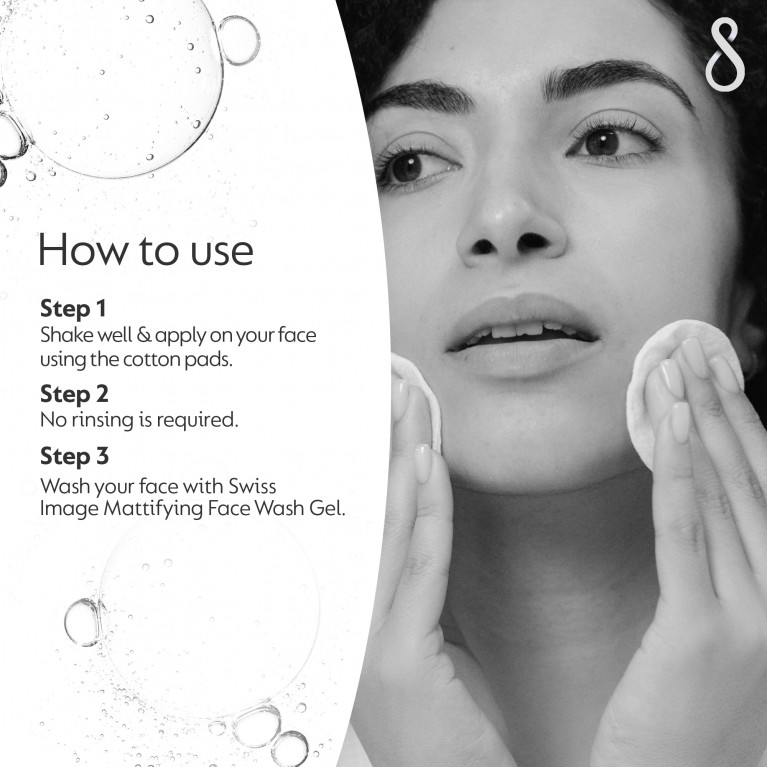 How to use

Step 1
Shake well & apply on your face using the cotton pads.

Step 2
No rinsing is required.

Step 3
Wash your face with Swiss Image Mattifying Face Wash Gel.