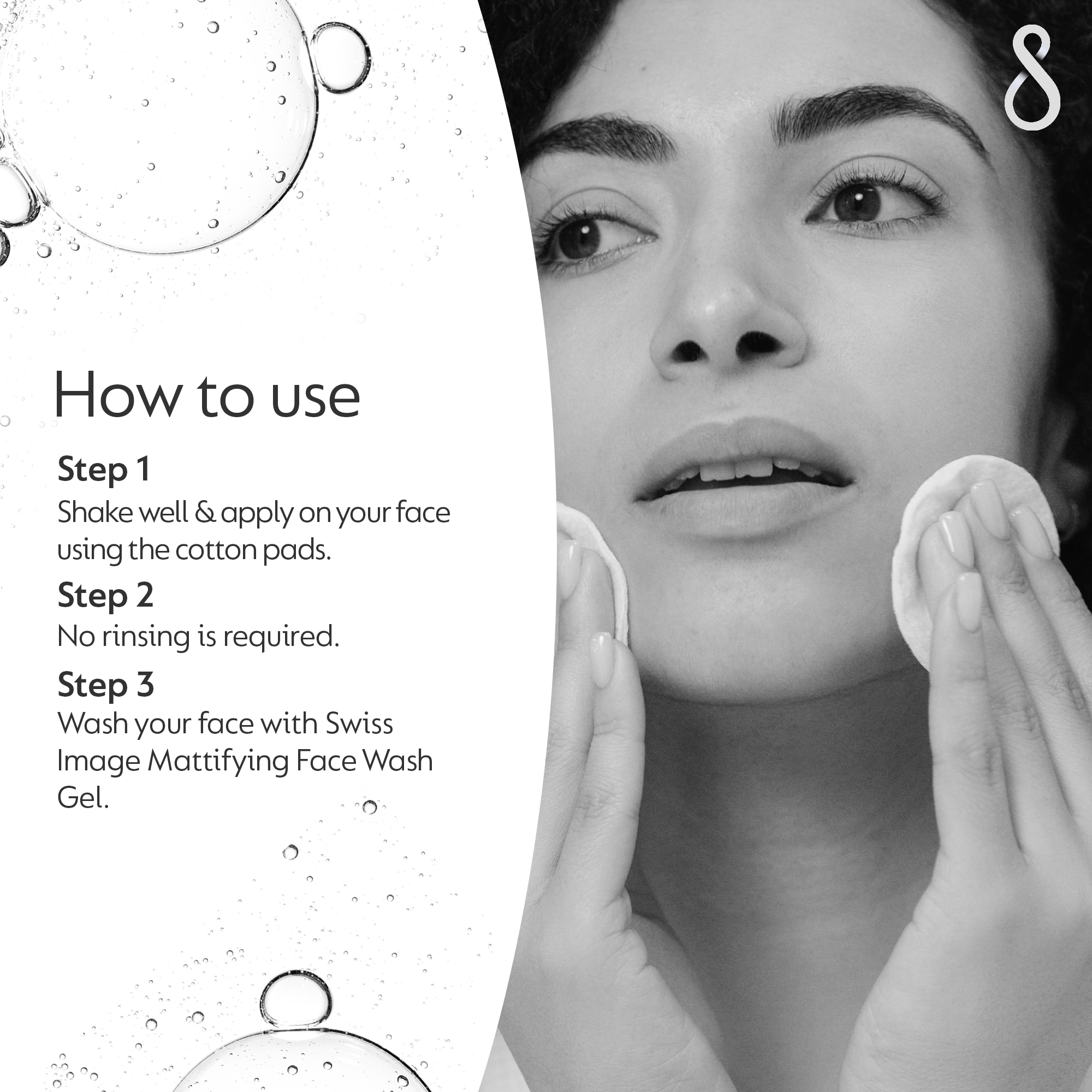 How to use

Step 1
Shake well & apply on your face using the cotton pads.

Step 2
No rinsing is required.

Step 3
Wash your face with Swiss Image Mattifying Face Wash Gel.